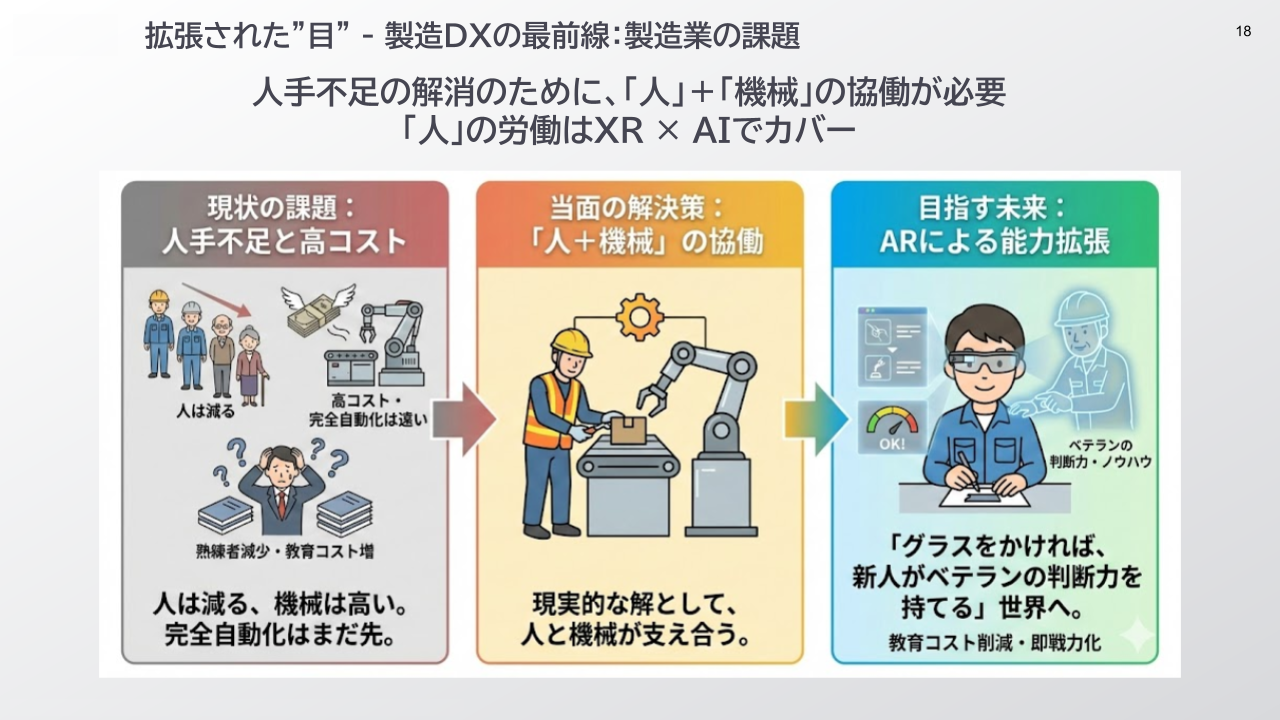 拡張された”目” - 製造DXの最前線:製造業の課題

18

人手不足の解消のために、「人」+「機械」の協働が必要
「人」の労働はXR × AIでカバー

現状の課題:
人手不足と高コスト

人は減る

高コスト・
完全自動化は遠い

熟練者減少・教育コスト増

人は減る、機械は高い。
完全自動化はまだ先。

当面の解決策:
「人+機械」の協働

現実的な解として、
人と機械が支え合う。

目指す未来:
ARによる能力拡張

OK!

ベテランの
判断力・ノウハウ

「グラスをかければ、
新人がベテランの判断力を
持てる」世界へ。

教育コスト削減・即戦力化